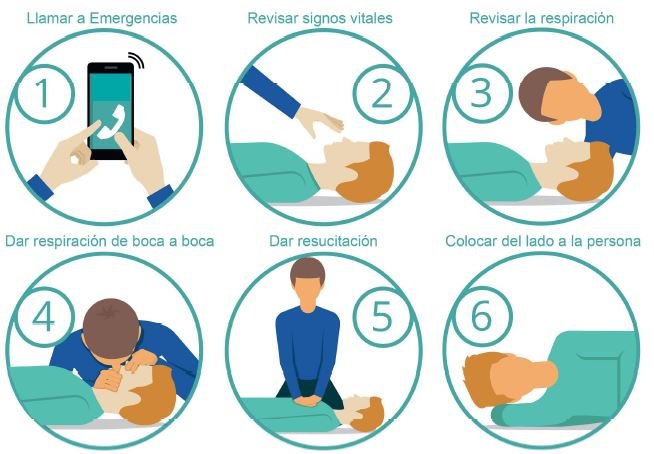 Llamar a Emergencias

1

Revisar signos vitales

2

Revisar la respiración

3

Dar respiración de boca a boca

4

Dar resucitación

5

Colocar del lado a la persona

6